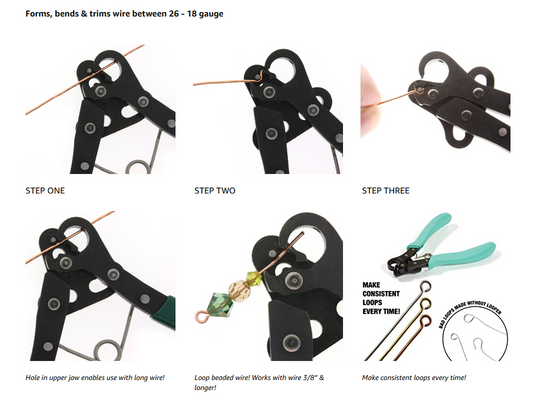 Forms, bends & trims wire between 26 - 18 gauge

STEP ONE

STEP TWO

STEP THREE

MAKE CONSISTENT LOOPS EVERY TIME!

BAD LOOPS MADE WITHOUT LOOPER

Hole in upper jaw enables use with long wire!

Loop beaded wire! Works with wire 3/8" & longer!

Make consistent loops every time!